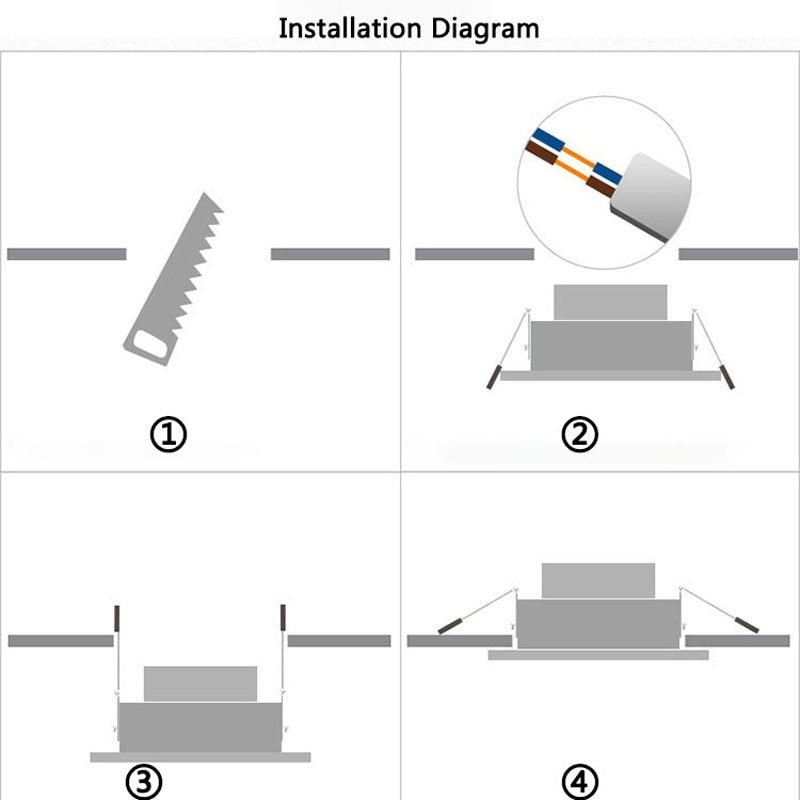 Installation Diagram

①

②

③

④