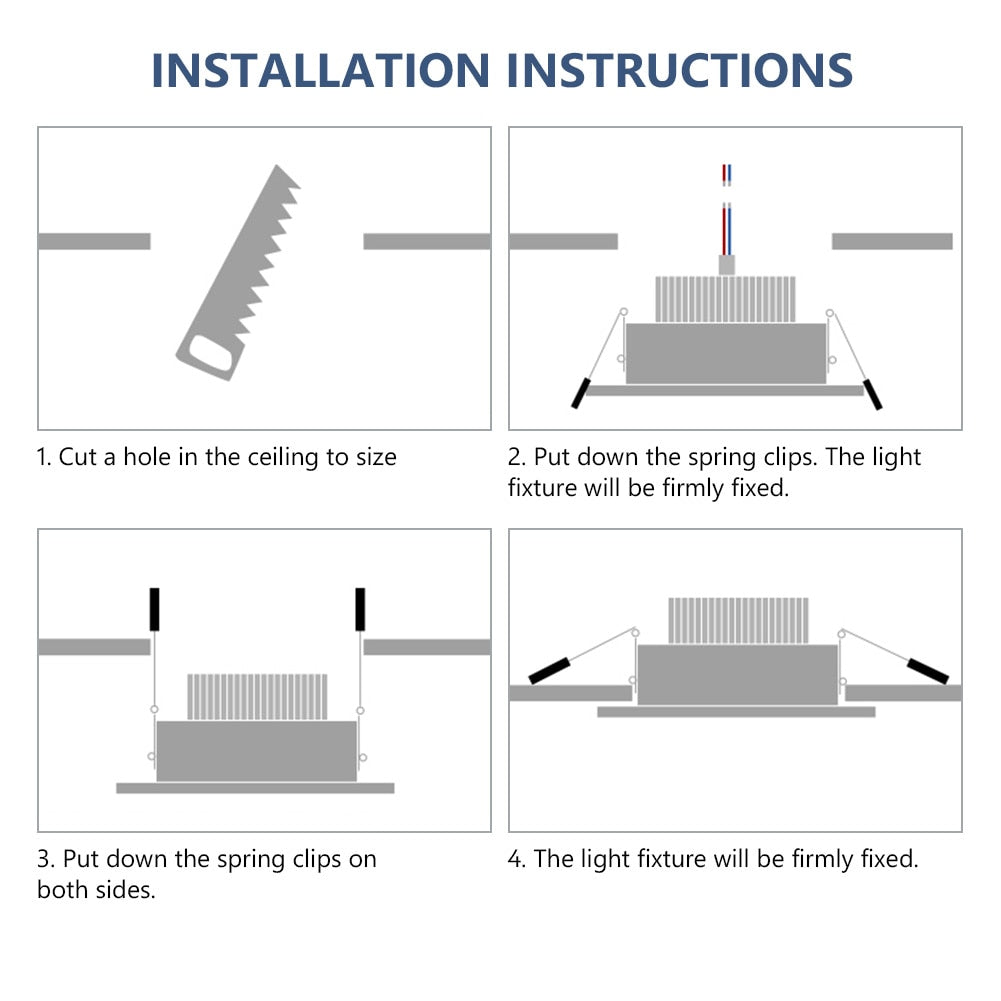 INSTALLATION INSTRUCTIONS

1. Cut a hole in the ceiling to size

2. Put down the spring clips. The light fixture will be firmly fixed.

3. Put down the spring clips on both sides.

4. The light fixture will be firmly fixed.