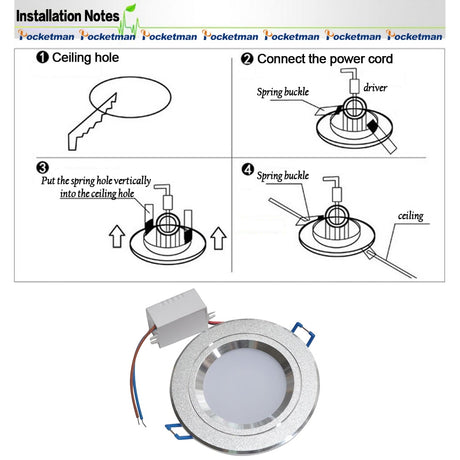 Installation Notes

Pocketman Pocketman Pocketman Pocketman Pocketman Pocketman Pocketman

❶ Ceiling hole

❷ Connect the power cord

Spring buckle

driver

❸

Put the spring hole vertically into the ceiling hole

❹

Spring buckle

ceiling