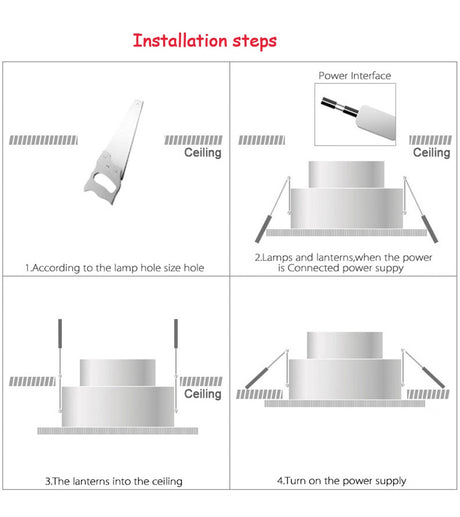 Installation steps

Ceiling

1.According to the lamp hole size hole

Power Interface

Ceiling

2.Lamps and lanterns,when the power is Connected power suppy

Ceiling

3.The lanterns into the ceiling

4.Turn on the power supply