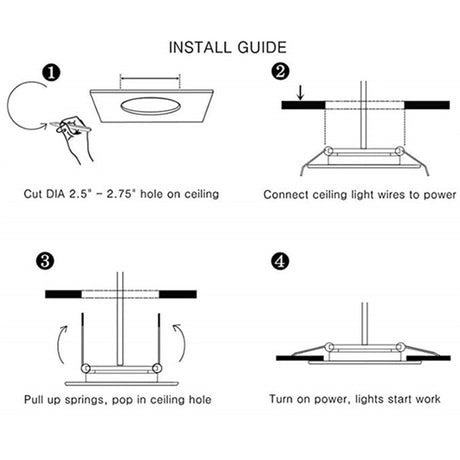 INSTALL GUIDE

❶

Cut DIA 2.5" - 2.75" hole on ceiling

❷

Connect ceiling light wires to power

❸

Pull up springs, pop in ceiling hole

❹

Turn on power, lights start work