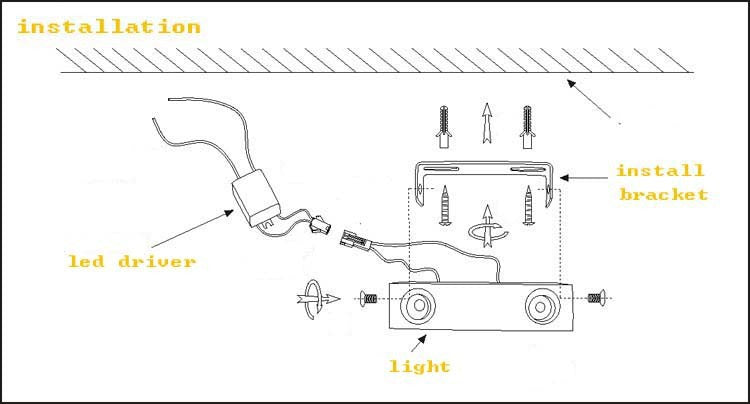 installation

install bracket

led driver

light