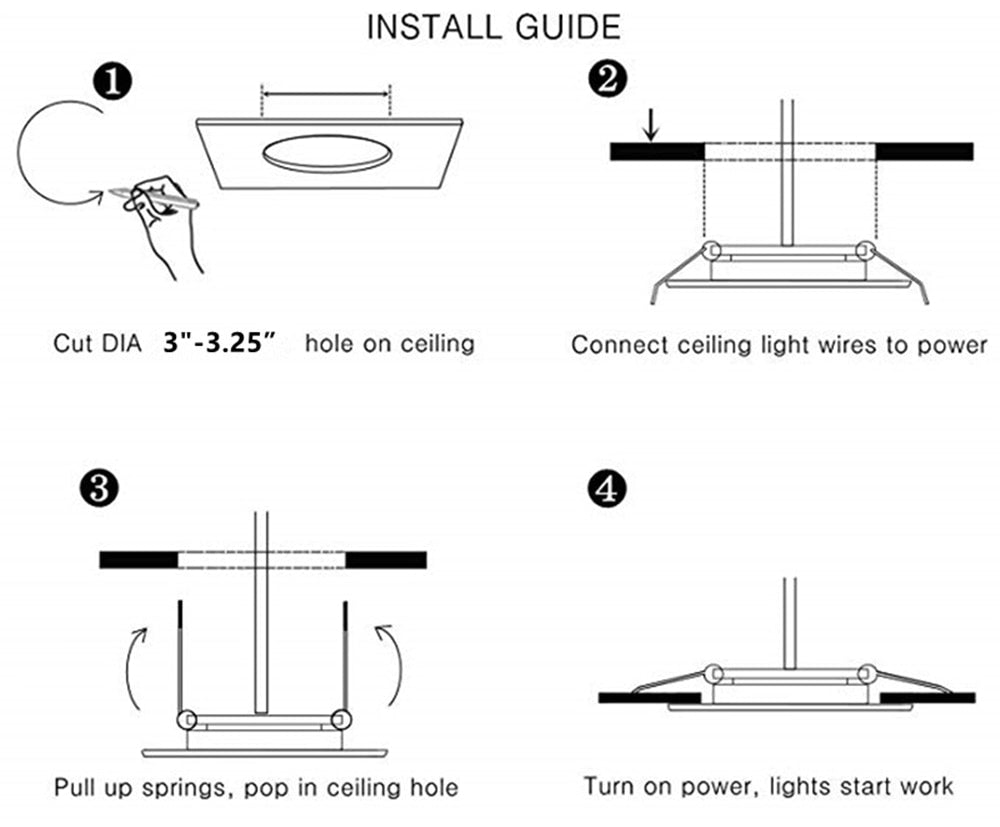 INSTALL GUIDE

1

Cut DIA 3"-3.25” hole on ceiling

2

Connect ceiling light wires to power

3

Pull up springs, pop in ceiling hole

4

Turn on power, lights start work