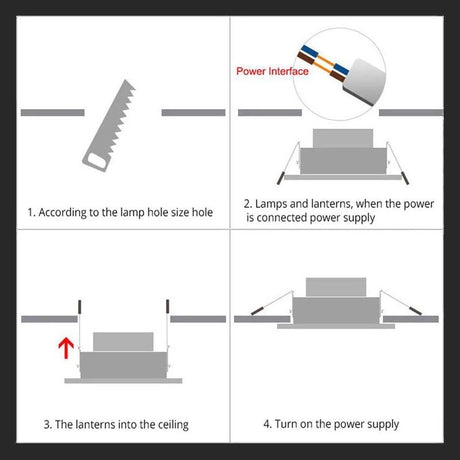 1. According to the lamp hole size hole

Power Interface

2. Lamps and lanterns, when the power is connected power supply

3. The lanterns into the ceiling

4. Turn on the power supply