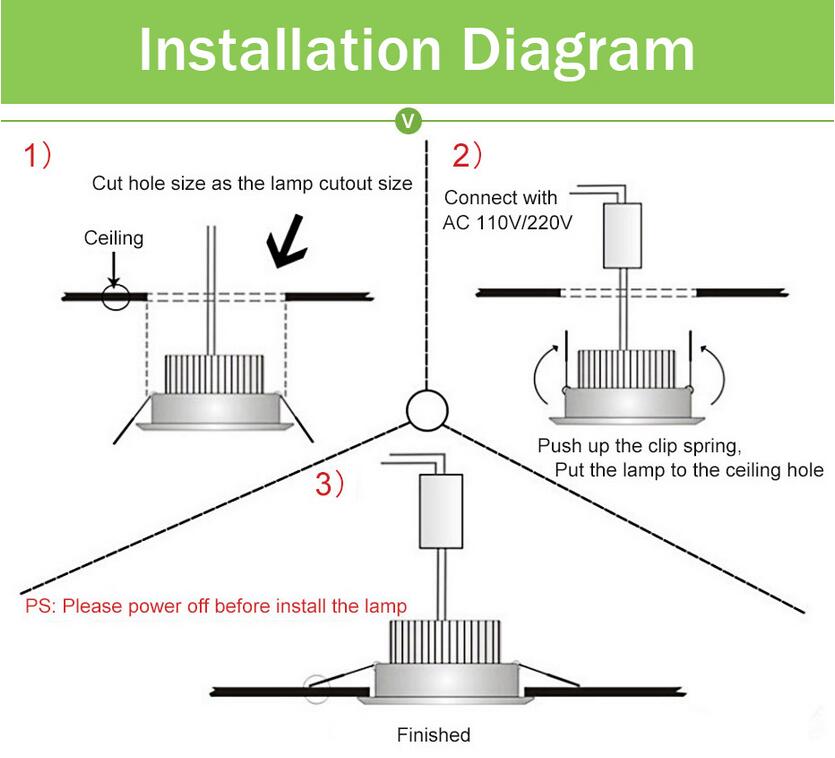 Installation Diagram

V

1)

Cut hole size as the lamp cutout size

Ceiling

2)

Connect with AC 110V/220V

Push up the clip spring, Put the lamp to the ceiling hole

3)

PS: Please power off before install the lamp

Finished