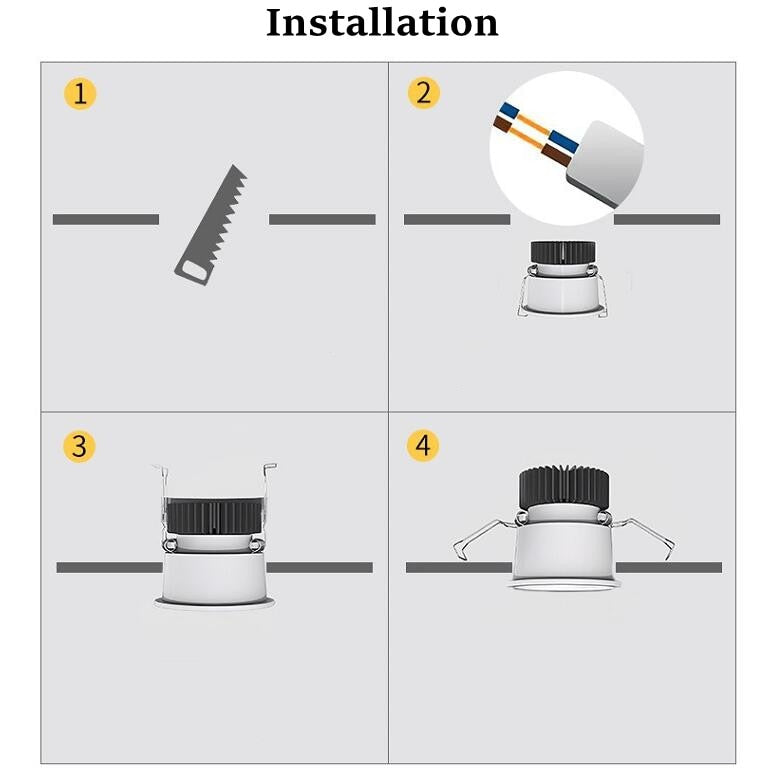 Installation

1

2

3

4