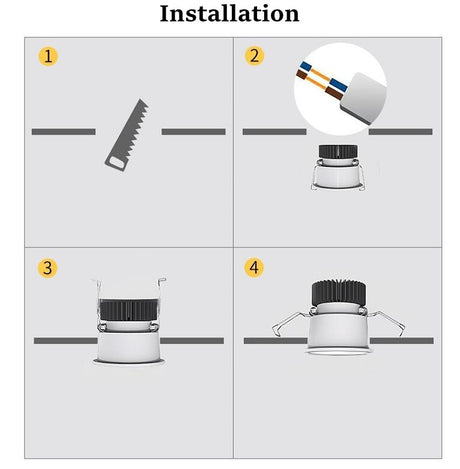 Installation

1

2

3

4