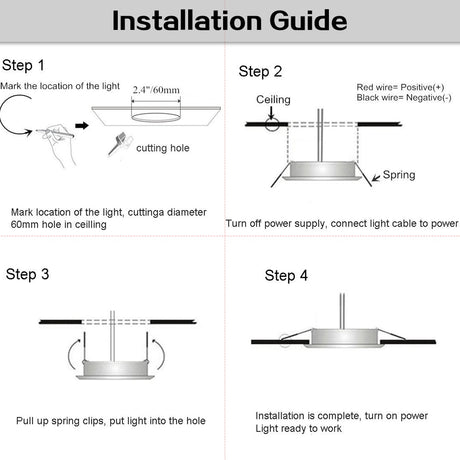 Installation Guide

Step 1

Mark the location of the light

2.4"/60mm

cutting hole

Mark location of the light, cuttinga diameter 60mm hole in ceilling

Step 2

Red wire= Positive(+)
Black wire= Negative(-)

Ceiling

Spring

Turn off power supply, connect light cable to power

Step 3

Pull up spring clips, put light into the hole

Step 4

Installation is complete, turn on power
Light ready to work