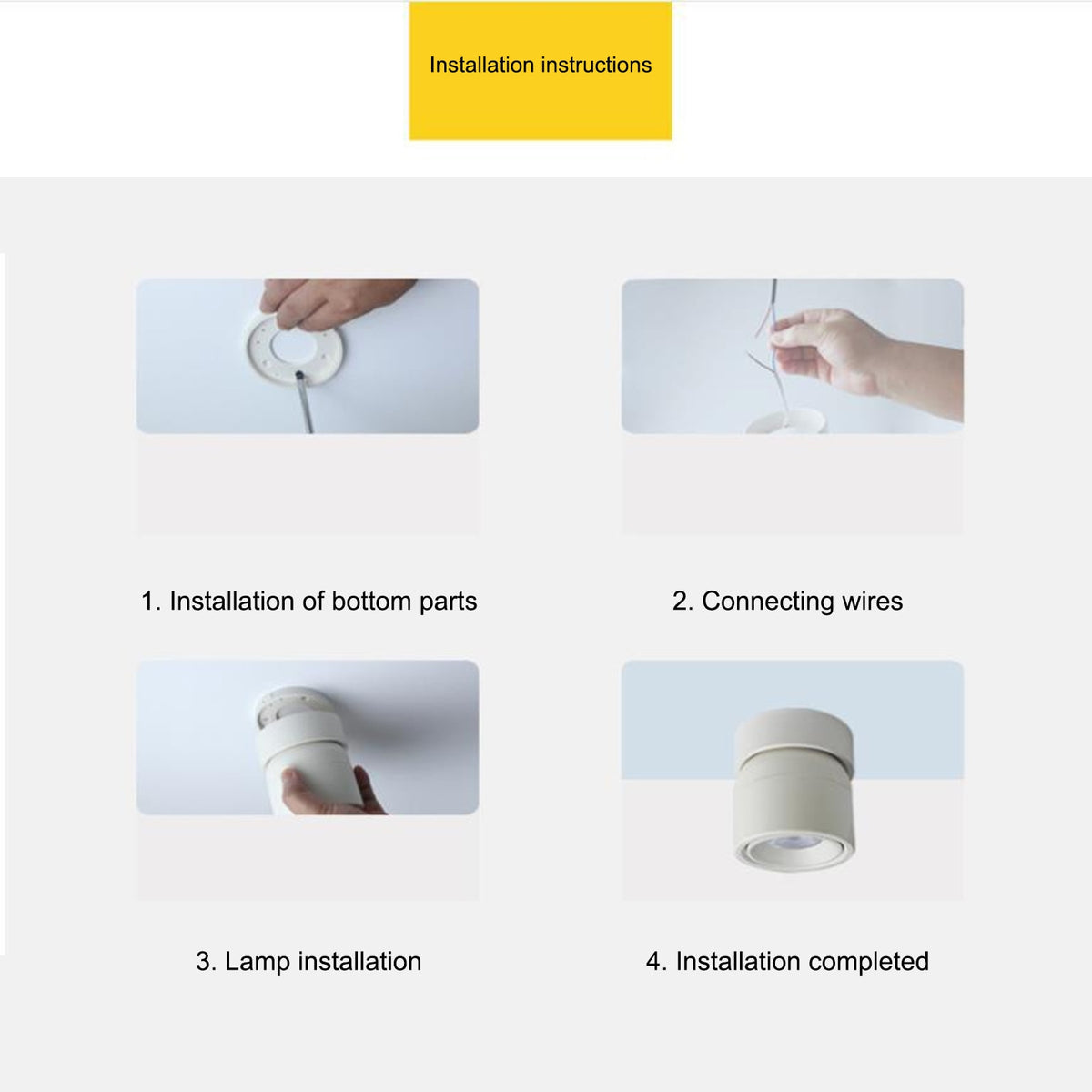 Installation instructions

1. Installation of bottom parts

2. Connecting wires

3. Lamp installation

4. Installation completed