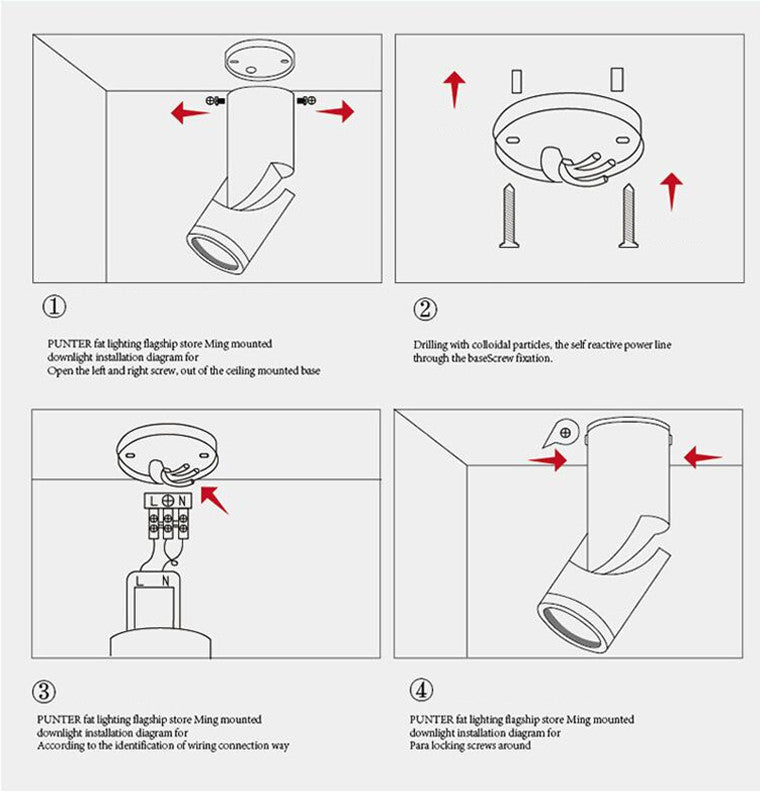 ①

PUNTER fat lighting flagship store Ming mounted downlight installation diagram for
Open the left and right screw, out of the ceiling mounted base

②

Drilling with colloidal particles, the self reactive power line through the baseScrew fixation.

L N

L N

③

PUNTER fat lighting flagship store Ming mounted downlight installation diagram for
According to the identification of wiring connection way

④

PUNTER fat lighting flagship store Ming mounted downlight installation diagram for
Para locking screws around