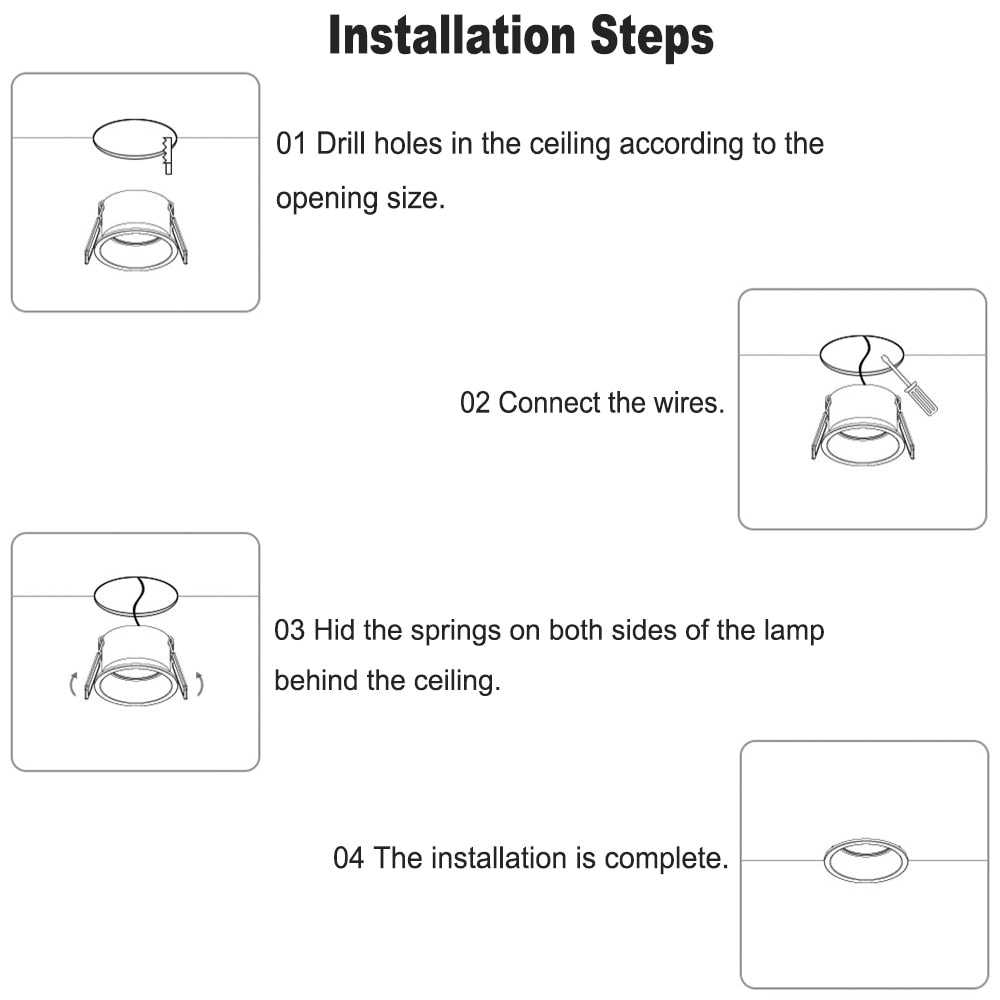 Installation Steps

01 Drill holes in the ceiling according to the opening size.

02 Connect the wires.

03 Hid the springs on both sides of the lamp behind the ceiling.

04 The installation is complete.