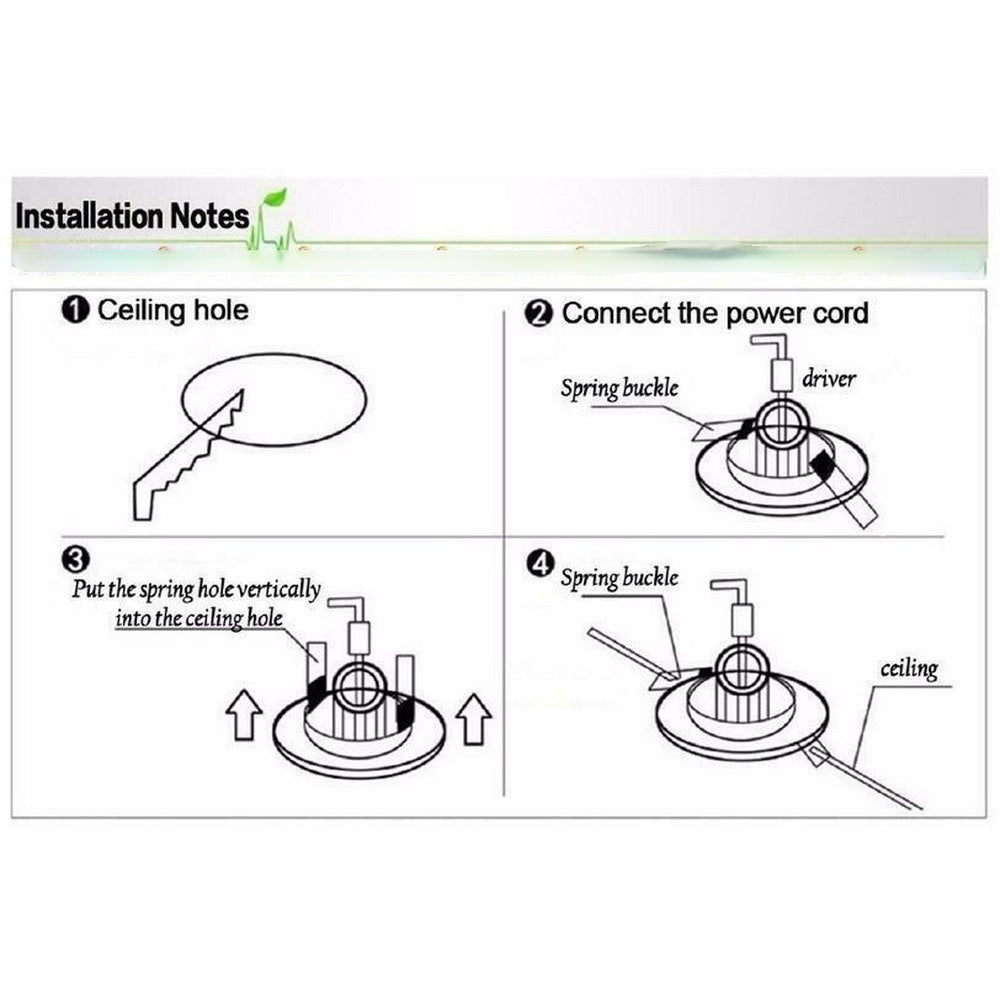 Installation Notes

❶ Ceiling hole

❷ Connect the power cord

Spring buckle

driver

❸

Put the spring hole vertically into the ceiling hole

❹ Spring buckle

ceiling