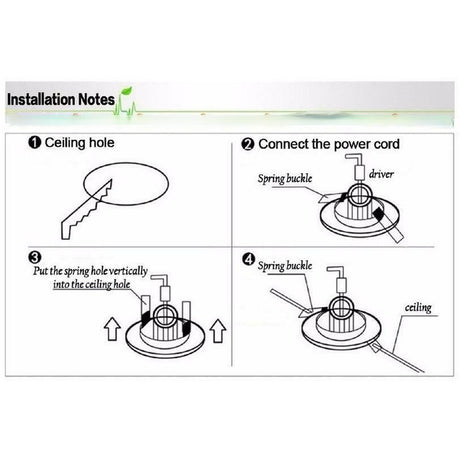 Installation Notes

❶ Ceiling hole

❷ Connect the power cord

Spring buckle

driver

❸

Put the spring hole vertically into the ceiling hole

❹

Spring buckle

ceiling