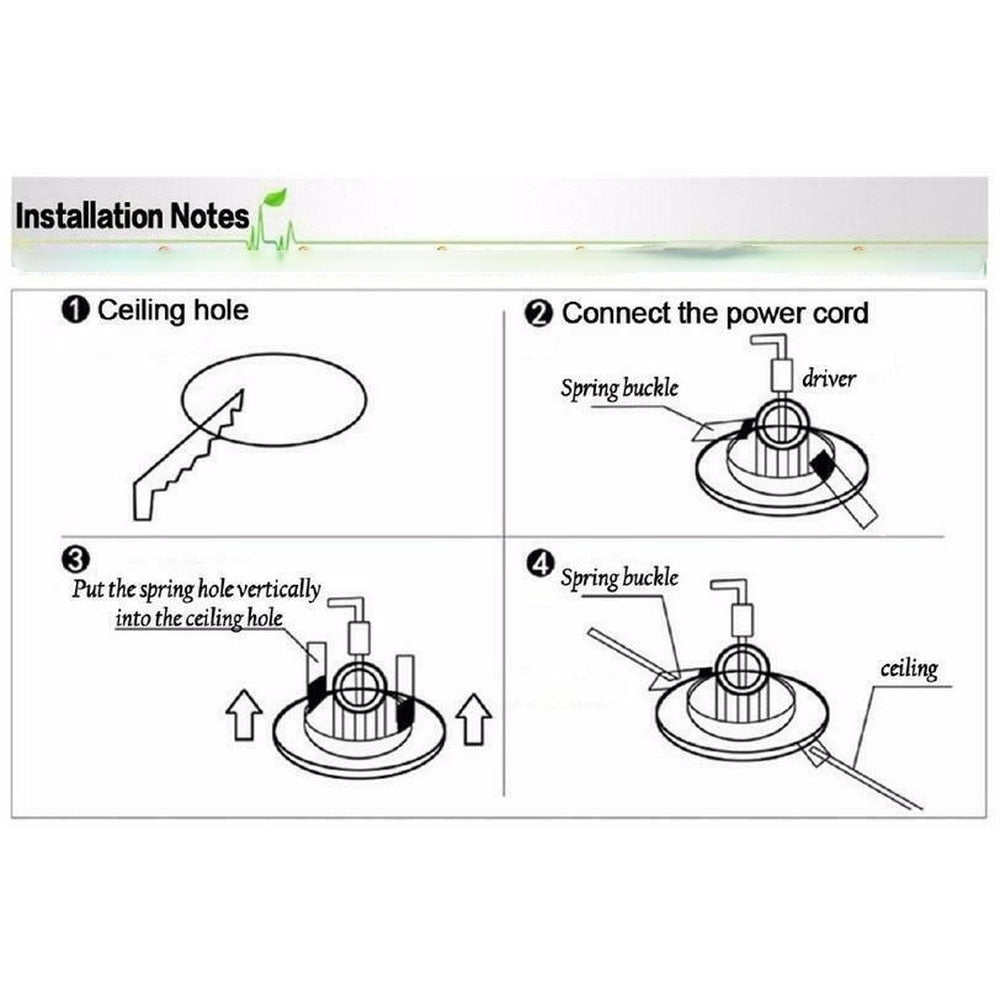 Installation Notes

❶ Ceiling hole

❷ Connect the power cord

Spring buckle

driver

❸

Put the spring hole vertically into the ceiling hole

❹

Spring buckle

ceiling