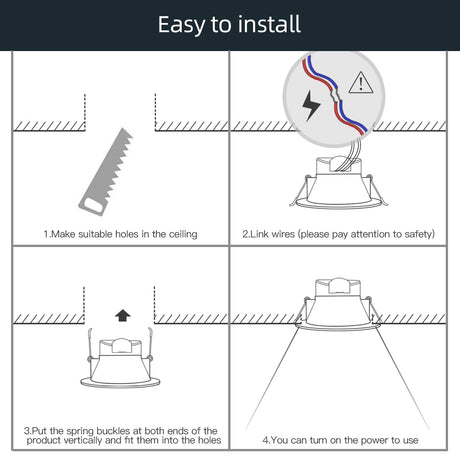 Easy to install

1.Make suitable holes in the ceiling

2.Link wires (please pay attention to safety)

3.Put the spring buckles at both ends of the product vertically and fit them into the holes

4.You can turn on the power to use