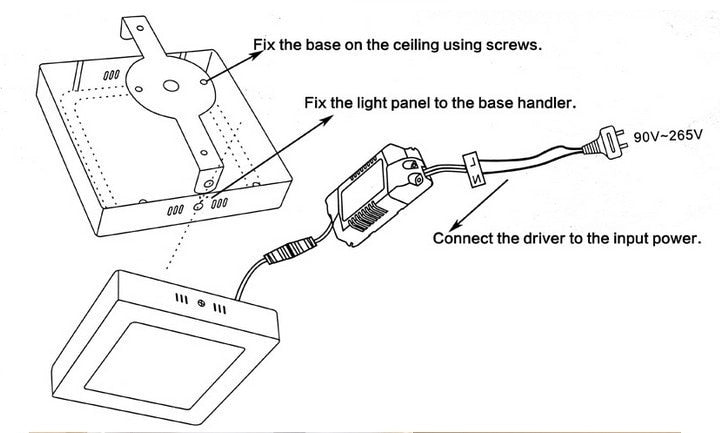 Fix the base on the ceiling using screws.

Fix the light panel to the base handler.

90V~265V

L

N

Connect the driver to the input power.