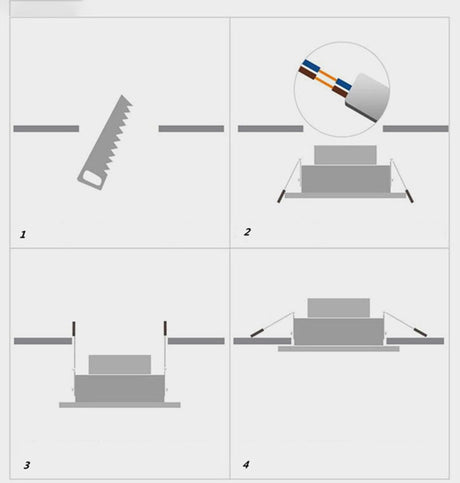 1

2

3

4