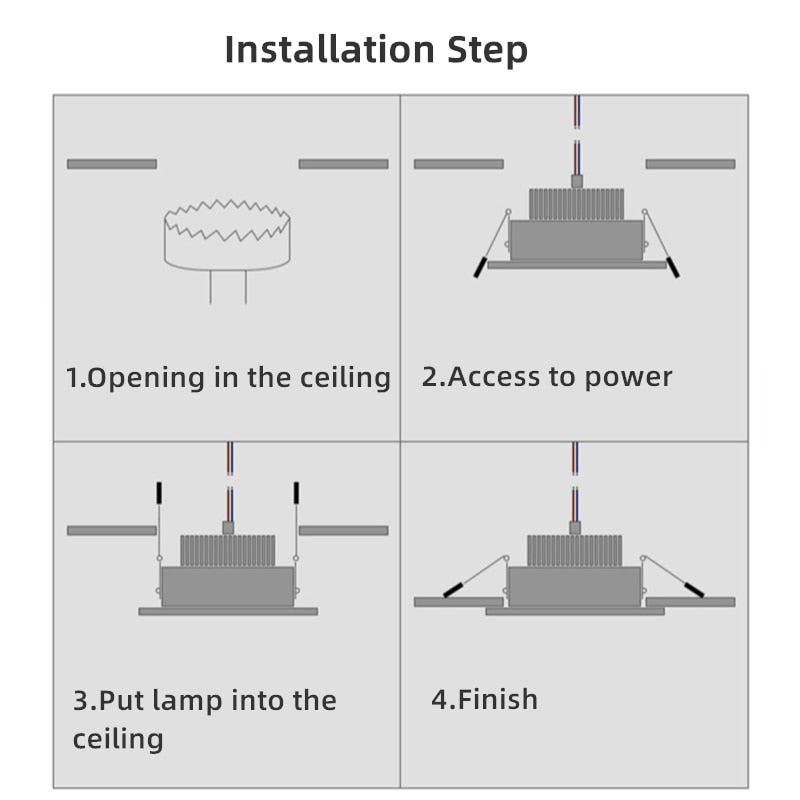 Installation Step

1.Opening in the ceiling

2.Access to power

3.Put lamp into the ceiling

4.Finish