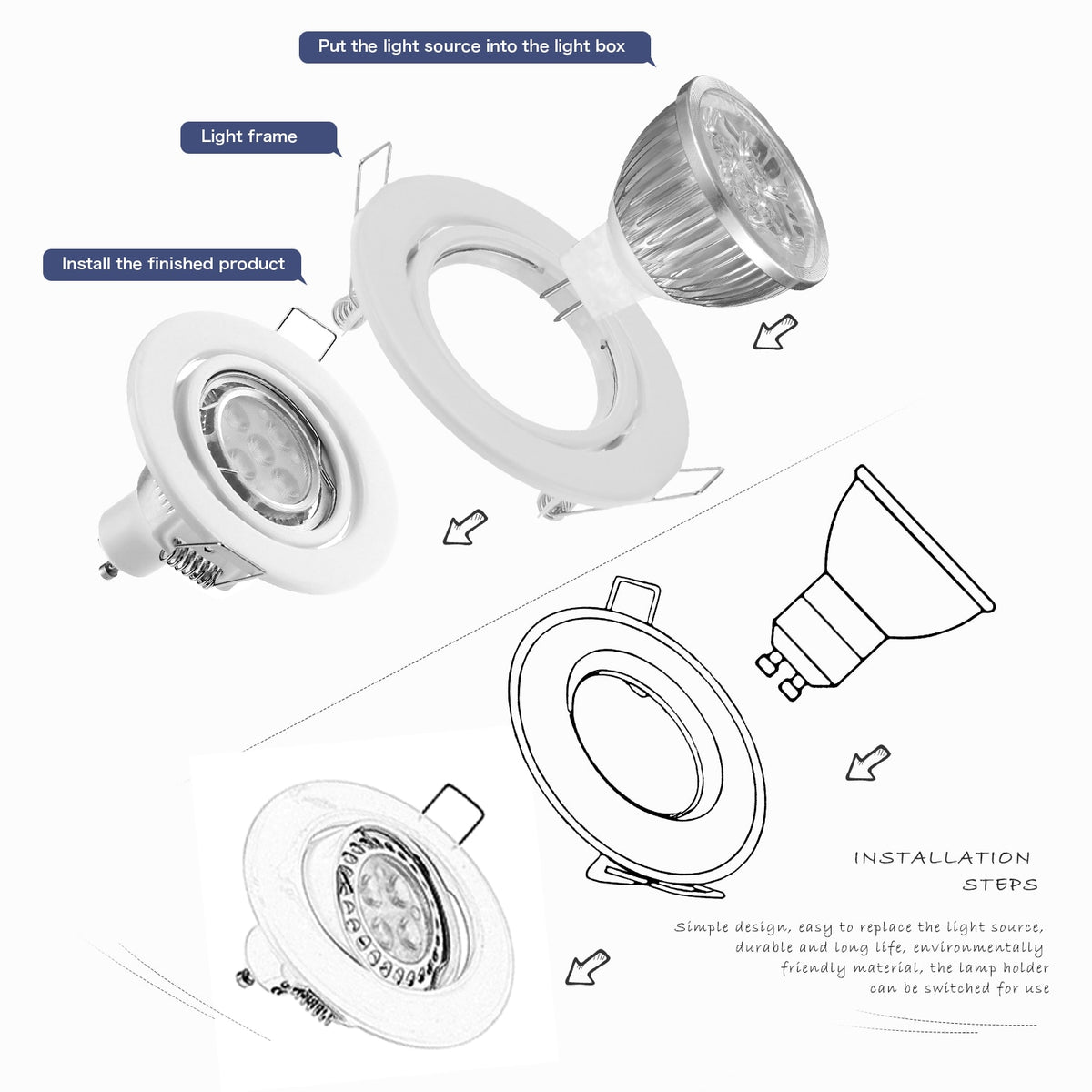 Put the light source into the light box

Light frame

Install the finished product

INSTALLATION STEPS

Simple design, easy to replace the light source, durable and long life, environmentally friendly material, the lamp holder can be switched for use