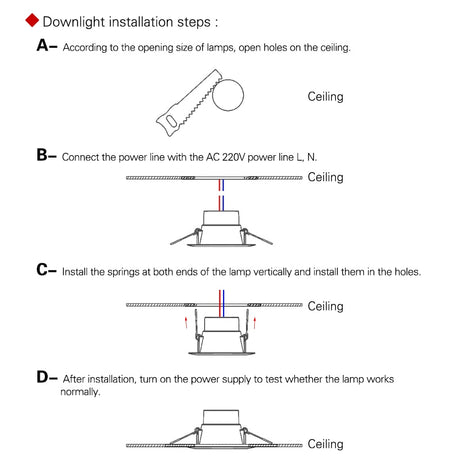 Downlight installation steps :

A– According to the opening size of lamps, open holes on the ceiling.

Ceiling

B– Connect the power line with the AC 220V power line L, N.

Ceiling

C– Install the springs at both ends of the lamp vertically and install them in the holes.

Ceiling

D– After installation, turn on the power supply to test whether the lamp works normally.

Ceiling