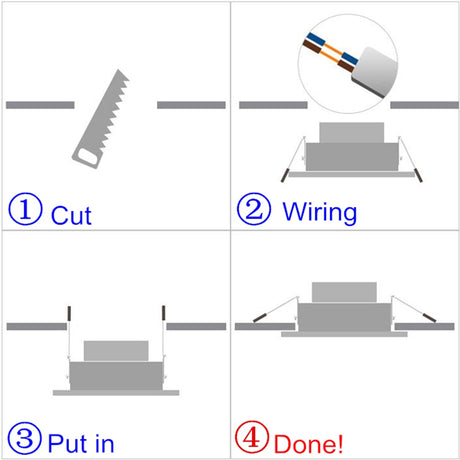 ① Cut

② Wiring

③ Put in

④ Done!