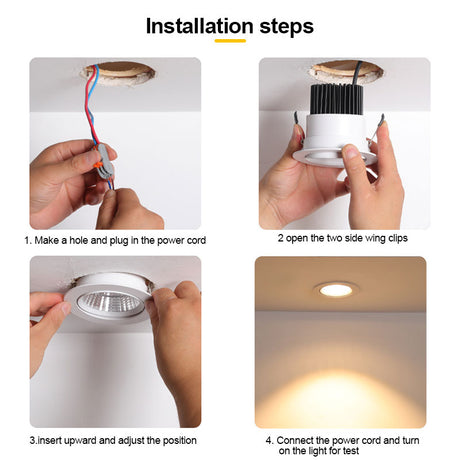 Installation steps

1. Make a hole and plug in the power cord

2 open the two side wing clips

3.insert upward and adjust the position

4. Connect the power cord and turn on the light for test