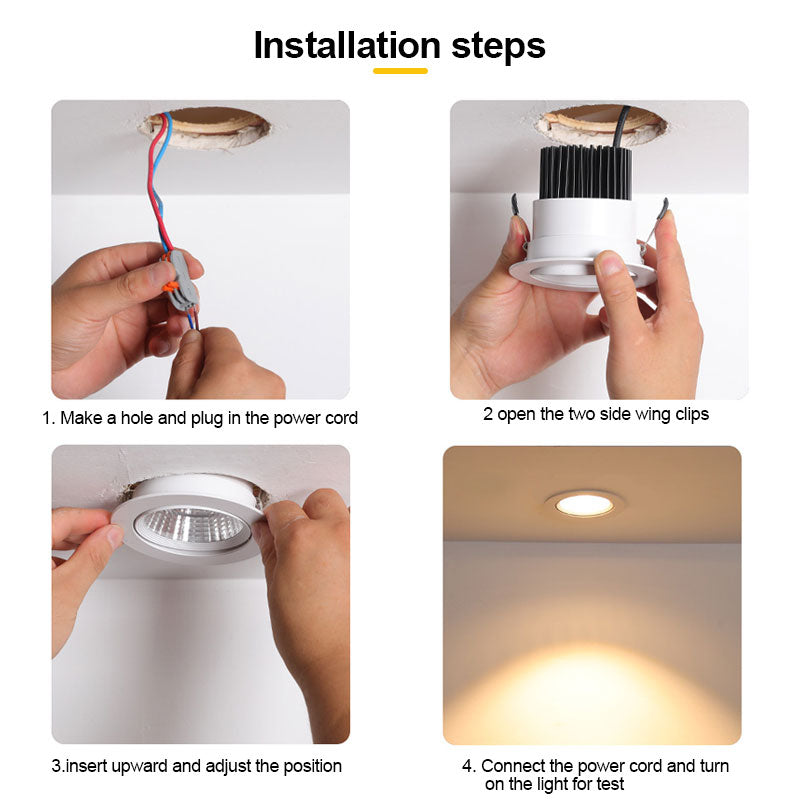 Installation steps

1. Make a hole and plug in the power cord

2 open the two side wing clips

3.insert upward and adjust the position

4. Connect the power cord and turn on the light for test