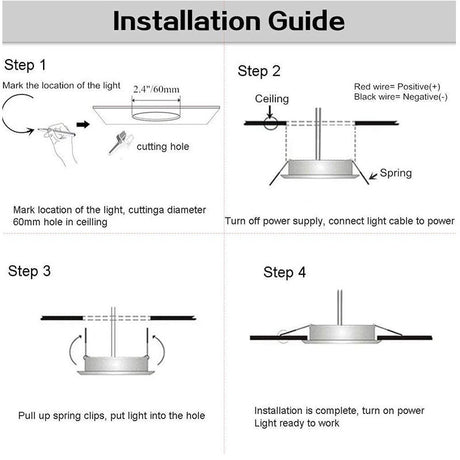 Installation Guide

Step 1

Mark the location of the light

2.4"/60mm

cutting hole

Mark location of the light, cuttinga diameter 60mm hole in ceilling

Step 2

Red wire= Positive(+)
Black wire= Negative(-)

Ceiling

Spring

Turn off power supply, connect light cable to power

Step 3

Pull up spring clips, put light into the hole

Step 4

Installation is complete, turn on power
Light ready to work