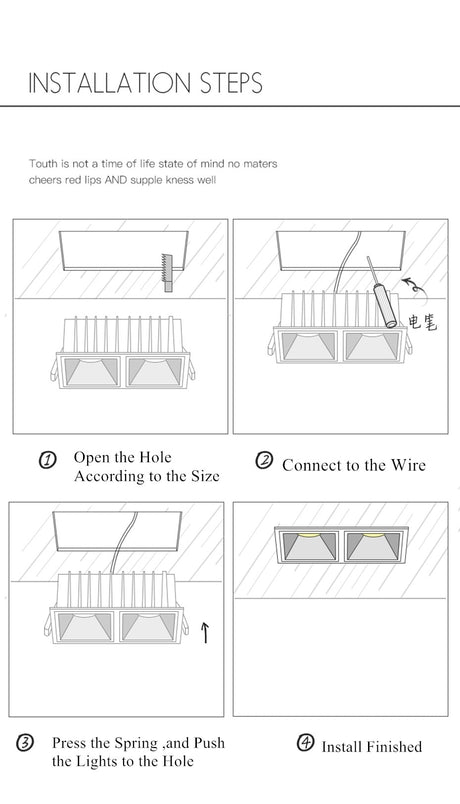 INSTALLATION STEPS

Touth is not a time of life state of mind no maters cheers red lips AND supple kness well

电笔

① Open the Hole According to the Size

② Connect to the Wire

③ Press the Spring ,and Push the Lights to the Hole

④ Install Finished