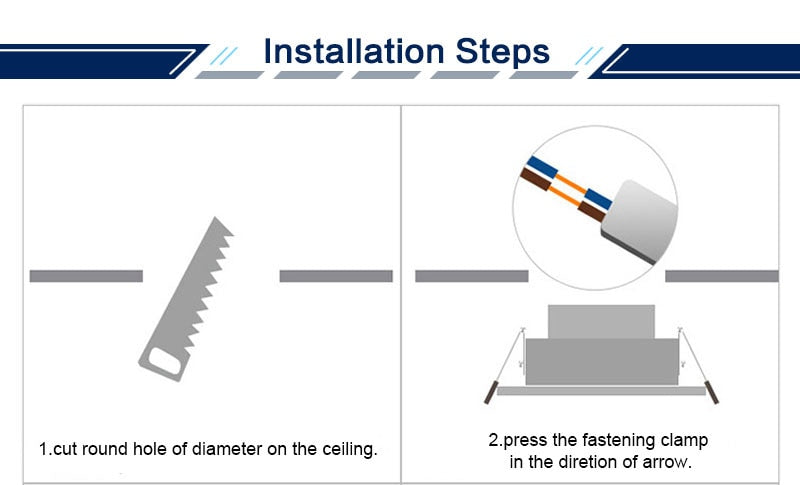 Installation Steps

1.cut round hole of diameter on the ceiling.

2.press the fastening clamp in the diretion of arrow.