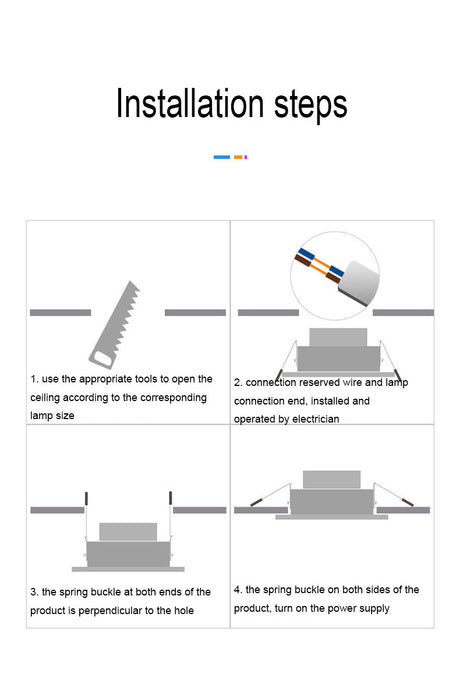 Installation steps

1. use the appropriate tools to open the ceiling according to the corresponding lamp size

2. connection reserved wire and lamp connection end, installed and operated by electrician

3. the spring buckle at both ends of the product is perpendicular to the hole

4. the spring buckle on both sides of the product, turn on the power supply