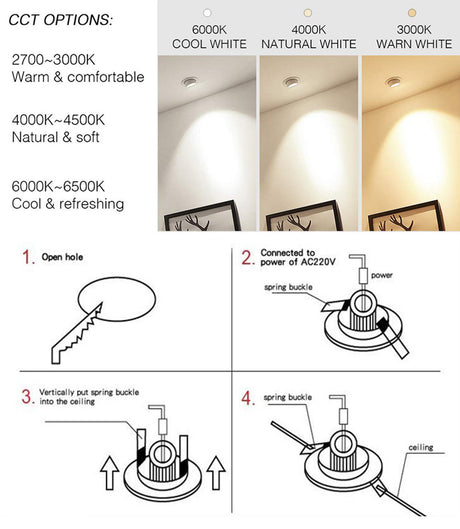 CCT OPTIONS:

2700~3000K
Warm & comfortable

4000K~4500K
Natural & soft

6000K~6500K
Cool & refreshing

6000K
COOL WHITE

4000K
NATURAL WHITE

3000K
WARN WHITE

1. Open hole

2. Connected to power of AC220V

power

spring buckle

3. Vertically put spring buckle into the ceiling

4. spring buckle

ceiling