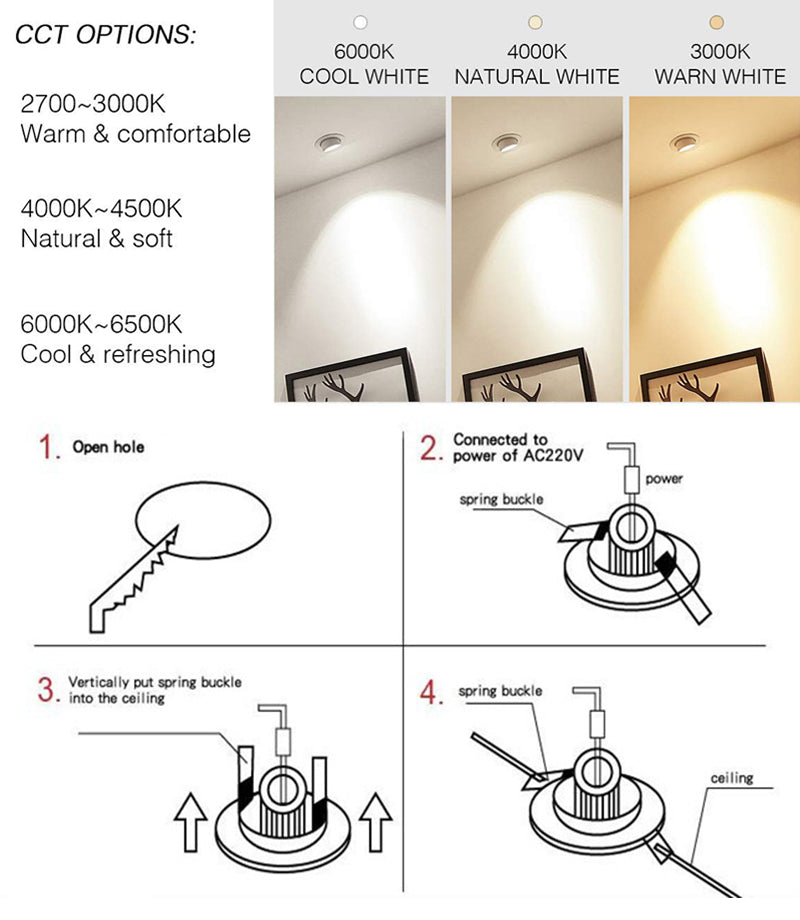 CCT OPTIONS:

2700~3000K
Warm & comfortable

4000K~4500K
Natural & soft

6000K~6500K
Cool & refreshing

6000K
COOL WHITE

4000K
NATURAL WHITE

3000K
WARN WHITE

1. Open hole

2. Connected to power of AC220V

power

spring buckle

3. Vertically put spring buckle into the ceiling

4. spring buckle

ceiling