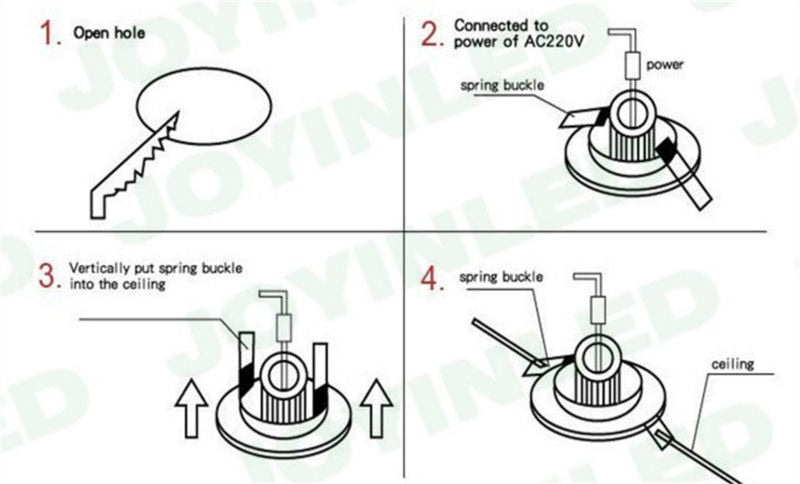 1. Open hole

2. Connected to power of AC220V

power

spring buckle

3. Vertically put spring buckle into the ceiling

4. spring buckle

ceiling

JOYINLED