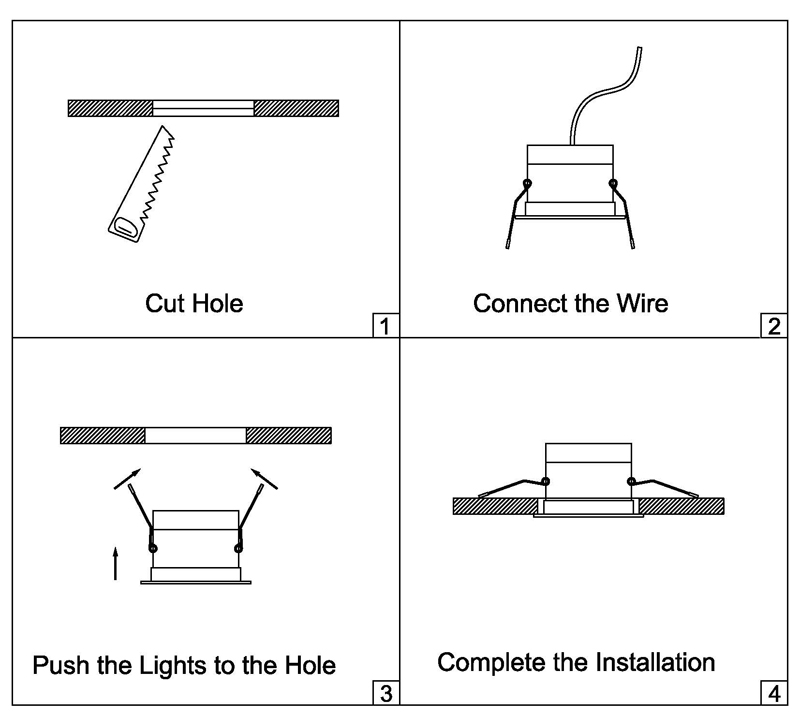 Cut Hole

1

Connect the Wire

2

Push the Lights to the Hole

3

Complete the Installation

4