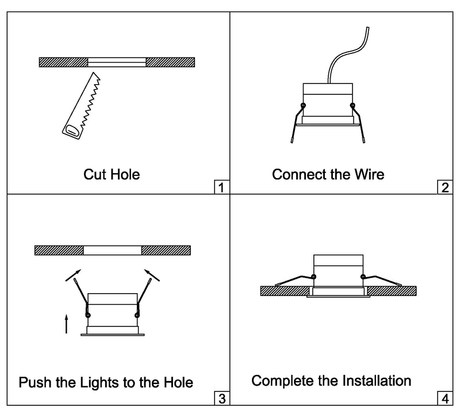 Cut Hole
1

Connect the Wire
2

Push the Lights to the Hole
3

Complete the Installation
4