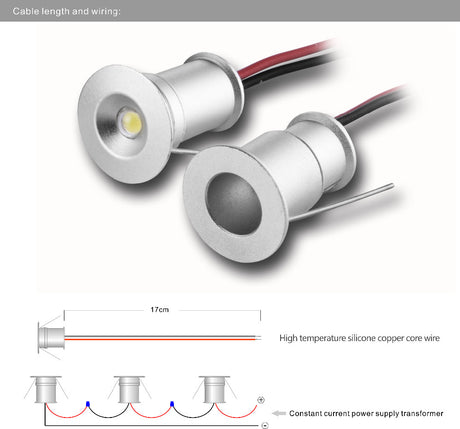 Cable length and wiring:

17cm

High temperature silicone copper core wire

+

Constant current power supply transformer

-