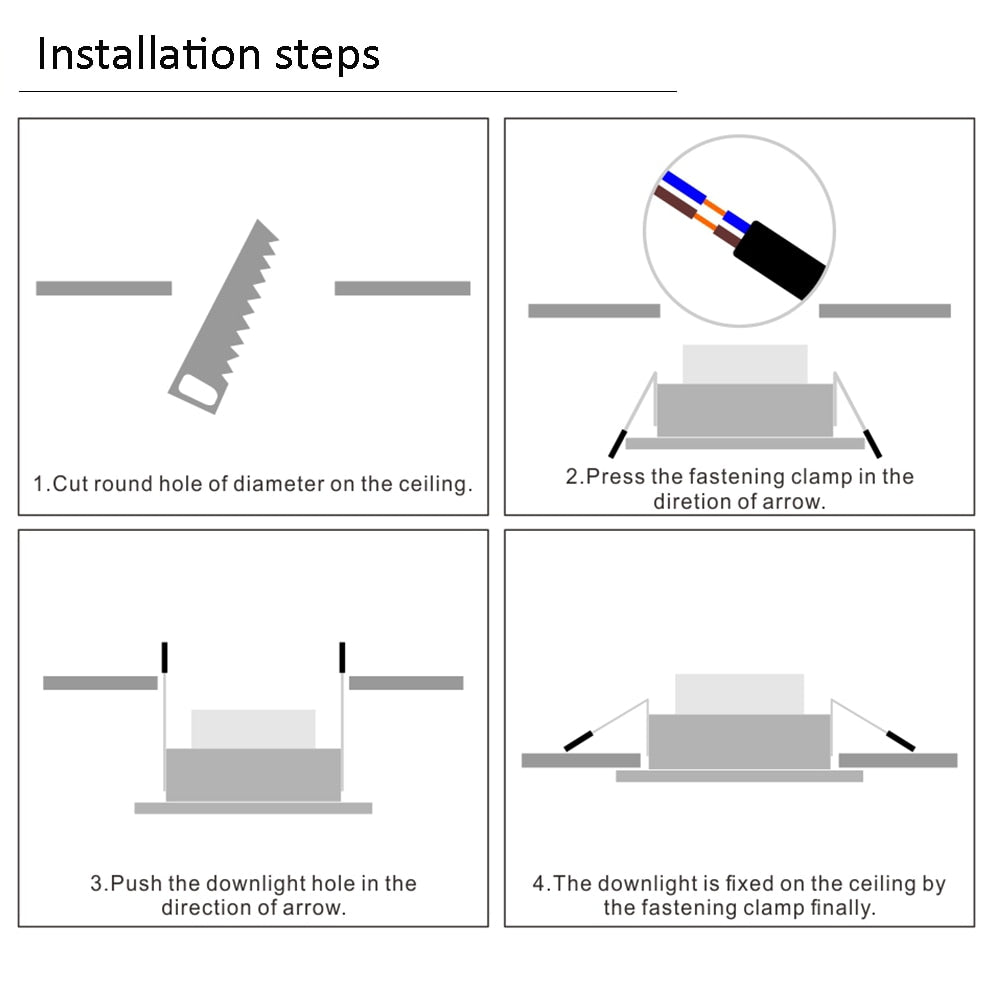 Installation steps

1.Cut round hole of diameter on the ceiling.

2.Press the fastening clamp in the diretion of arrow.

3.Push the downlight hole in the direction of arrow.

4.The downlight is fixed on the ceiling by the fastening clamp finally.