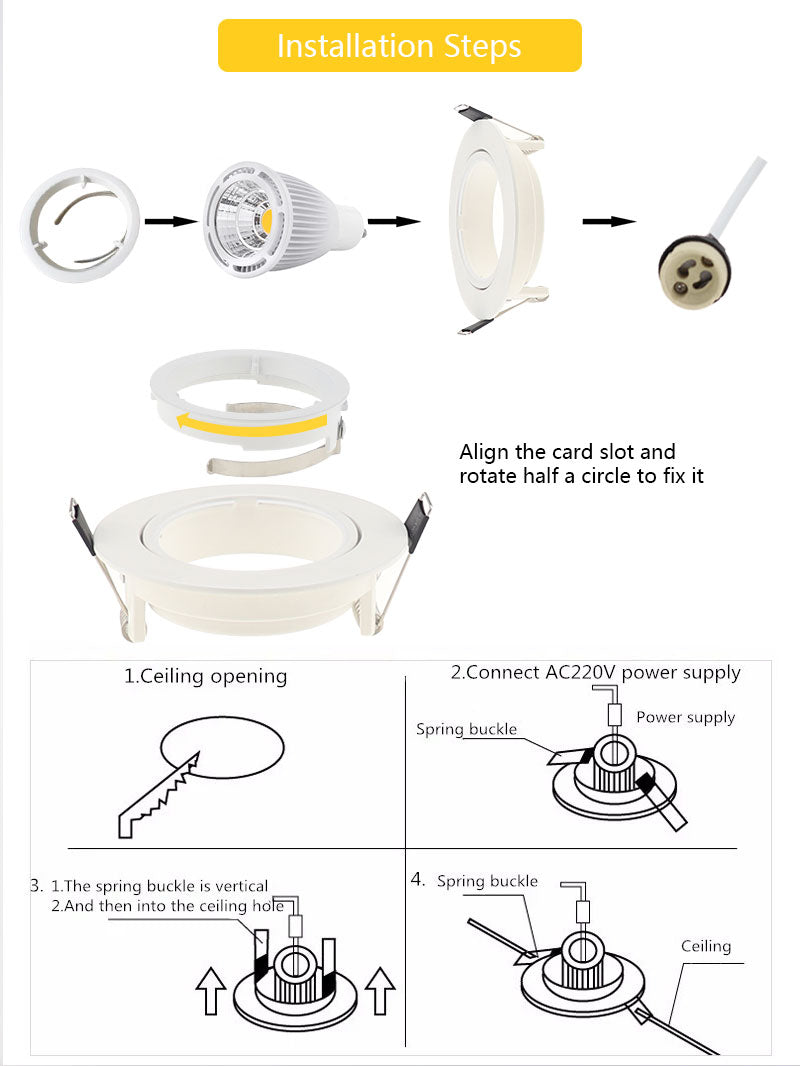 Installation Steps

Align the card slot and rotate half a circle to fix it

1.Ceiling opening

2.Connect AC220V power supply

Spring buckle

Power supply

3. 1.The spring buckle is vertical
2.And then into the ceiling hole

4. Spring buckle

Ceiling