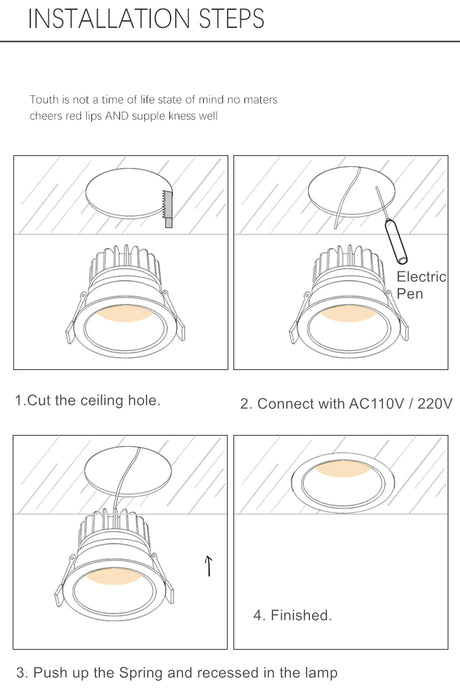 INSTALLATION STEPS

Touth is not a time of life state of mind no maters cheers red lips AND supple kness well

Electric Pen

1.Cut the ceiling hole.

2. Connect with AC110V / 220V

4. Finished.

3. Push up the Spring and recessed in the lamp