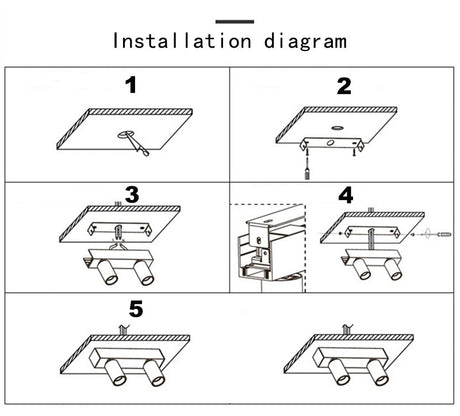 Installation diagram

1

2

3

4

5