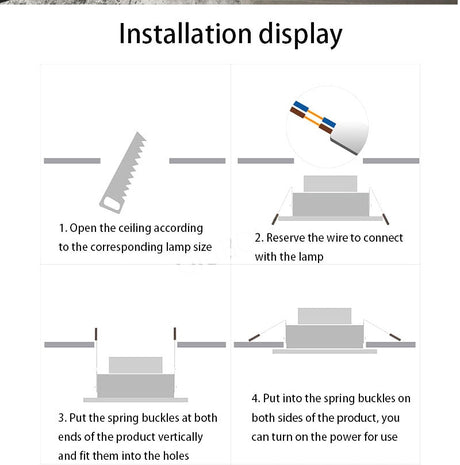 Installation display

1. Open the ceiling according to the corresponding lamp size

2. Reserve the wire to connect with the lamp

3. Put the spring buckles at both ends of the product vertically and fit them into the holes

4. Put into the spring buckles on both sides of the product, you can turn on the power for use