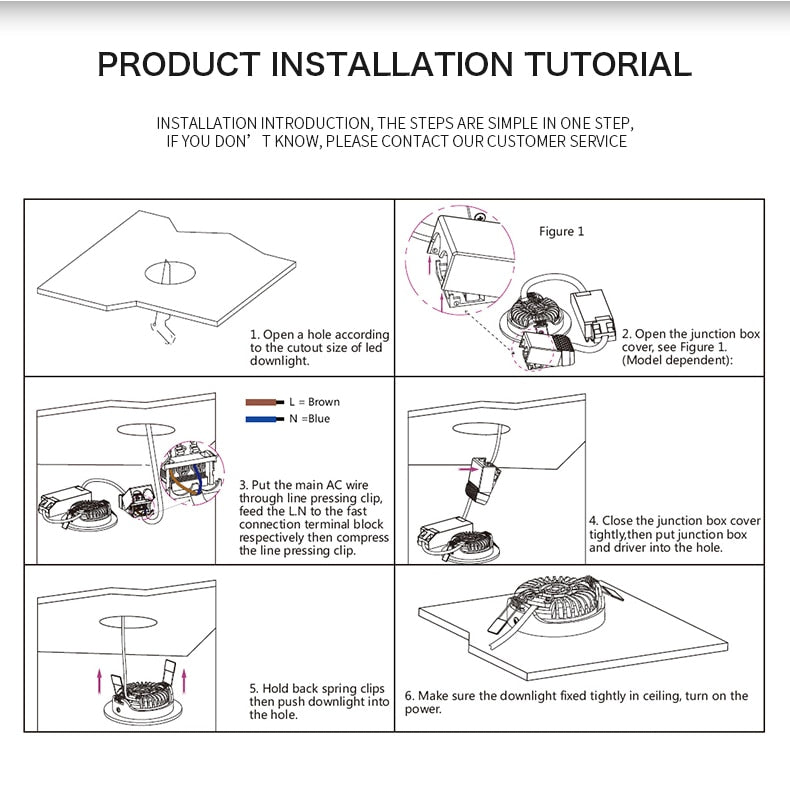 PRODUCT INSTALLATION TUTORIAL

INSTALLATION INTRODUCTION, THE STEPS ARE SIMPLE IN ONE STEP, IF YOU DON' T KNOW, PLEASE CONTACT OUR CUSTOMER SERVICE

1. Open a hole according to the cutout size of led downlight.

Figure 1

2. Open the junction box cover, see Figure 1. (Model dependent):

L = Brown
N =Blue

3. Put the main AC wire through line pressing clip, feed the L.N to the fast connection terminal block respectively then compress the line pressing clip.

4. Close the junction box cover tightly,then put junction box and driver into the hole.

5. Hold back spring clips then push downlight into the hole.

6. Make sure the downlight fixed tightly in ceiling, turn on the power.