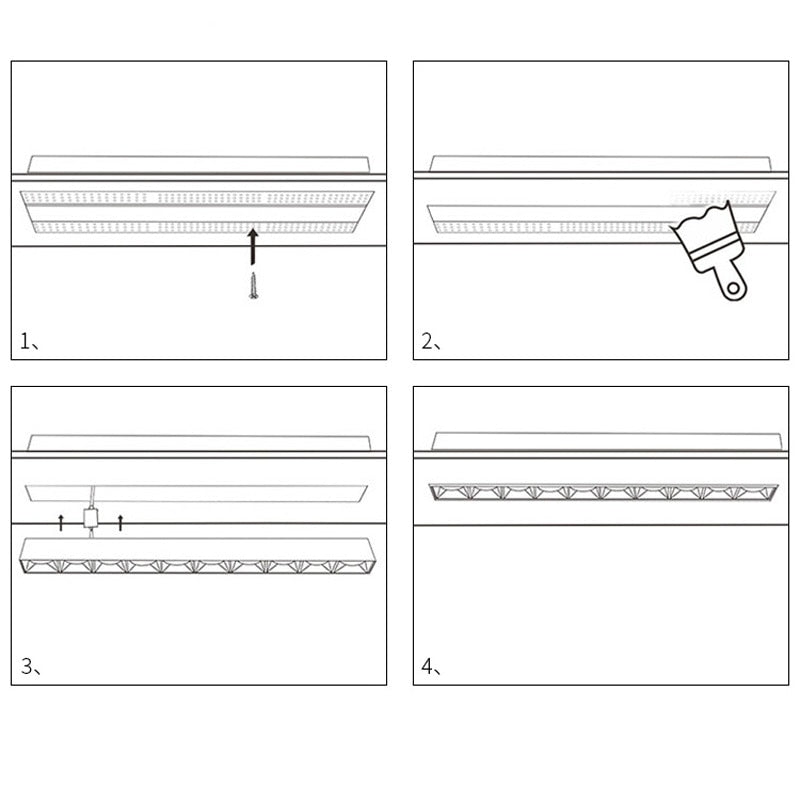 1、

2、

3、

4、