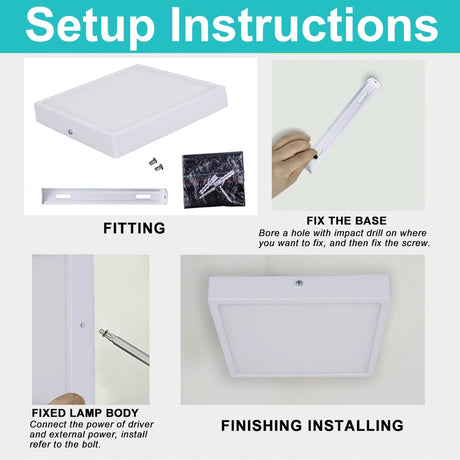 Setup Instructions

FITTING

FIX THE BASE
Bore a hole with impact drill on where you want to fix, and then fix the screw.

FIXED LAMP BODY
Connect the power of driver and external power, install refer to the bolt.

FINISHING INSTALLING