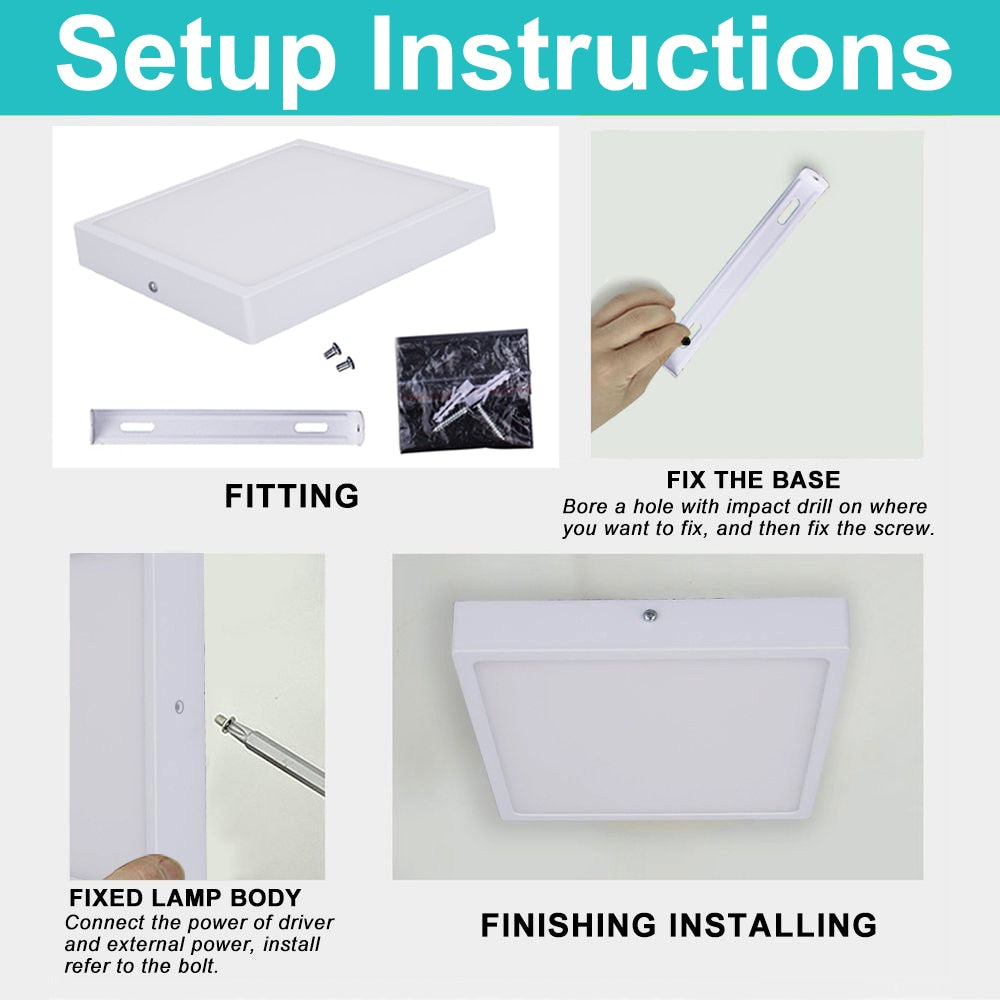 Setup Instructions

FITTING

FIX THE BASE
Bore a hole with impact drill on where you want to fix, and then fix the screw.

FIXED LAMP BODY
Connect the power of driver and external power, install refer to the bolt.

FINISHING INSTALLING