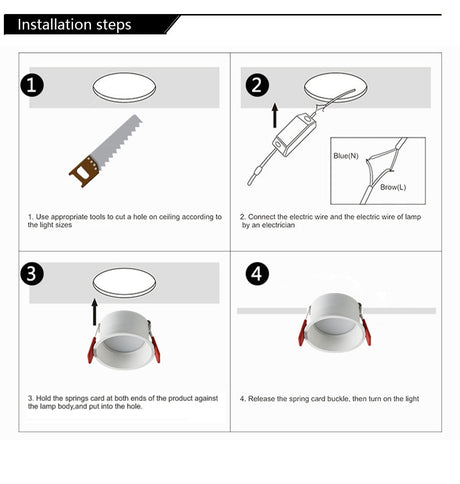 Installation steps

1

1. Use appropriate tools to cut a hole on ceiling according to the light sizes

2

Blue(N)

Brow(L)

2. Connect the electric wire and the electric wire of lamp by an electrician

3

3. Hold the springs card at both ends of the product against the lamp body,and put into the hole.

4

4. Release the spring card buckle, then turn on the light