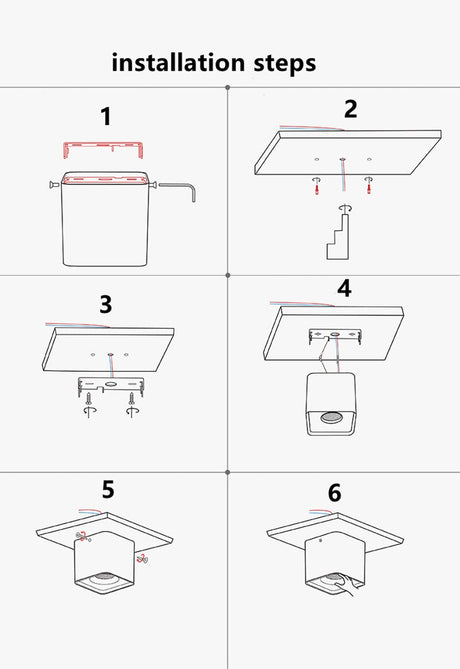 installation steps

1

2

3

4

5

6