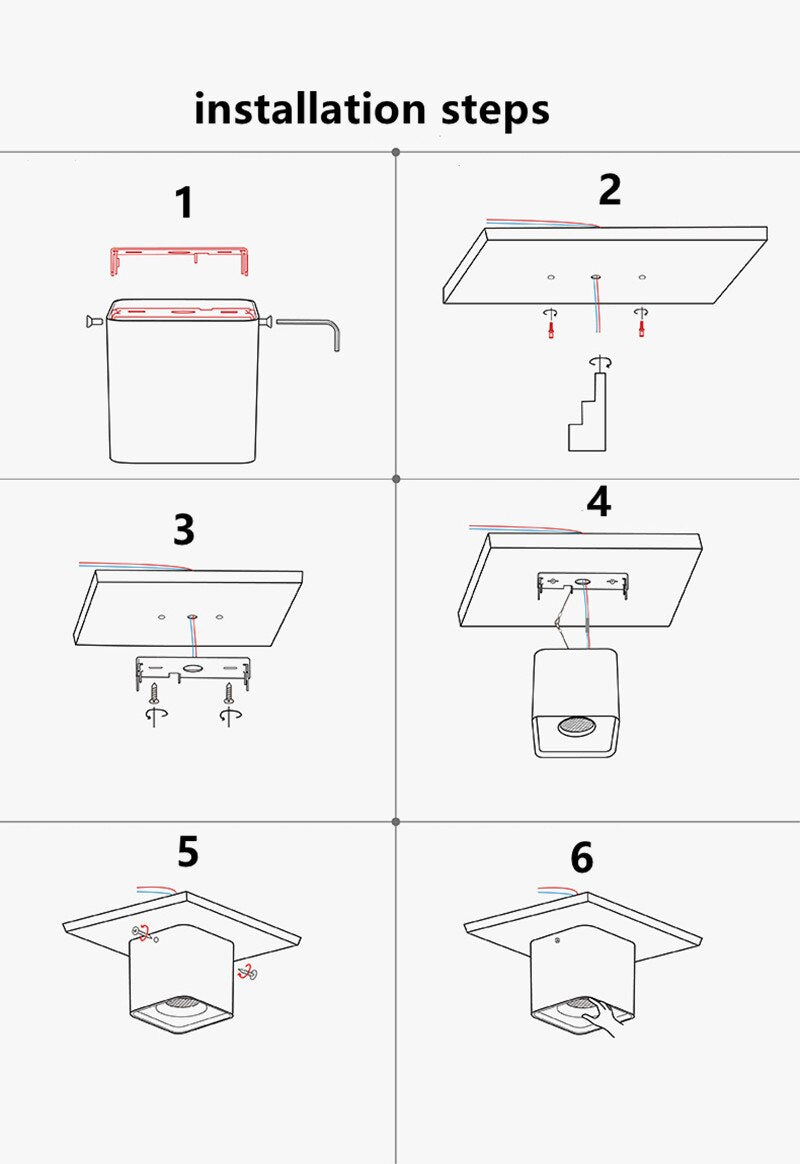 installation steps

1

2

3

4

5

6