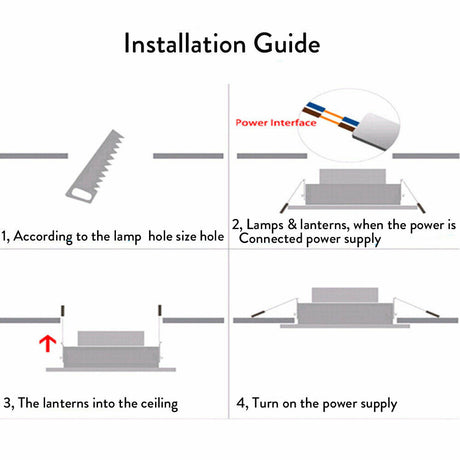 Installation Guide

1, According to the lamp hole size hole

Power Interface

2, Lamps & lanterns, when the power is Connected power supply

3, The lanterns into the ceiling

4, Turn on the power supply